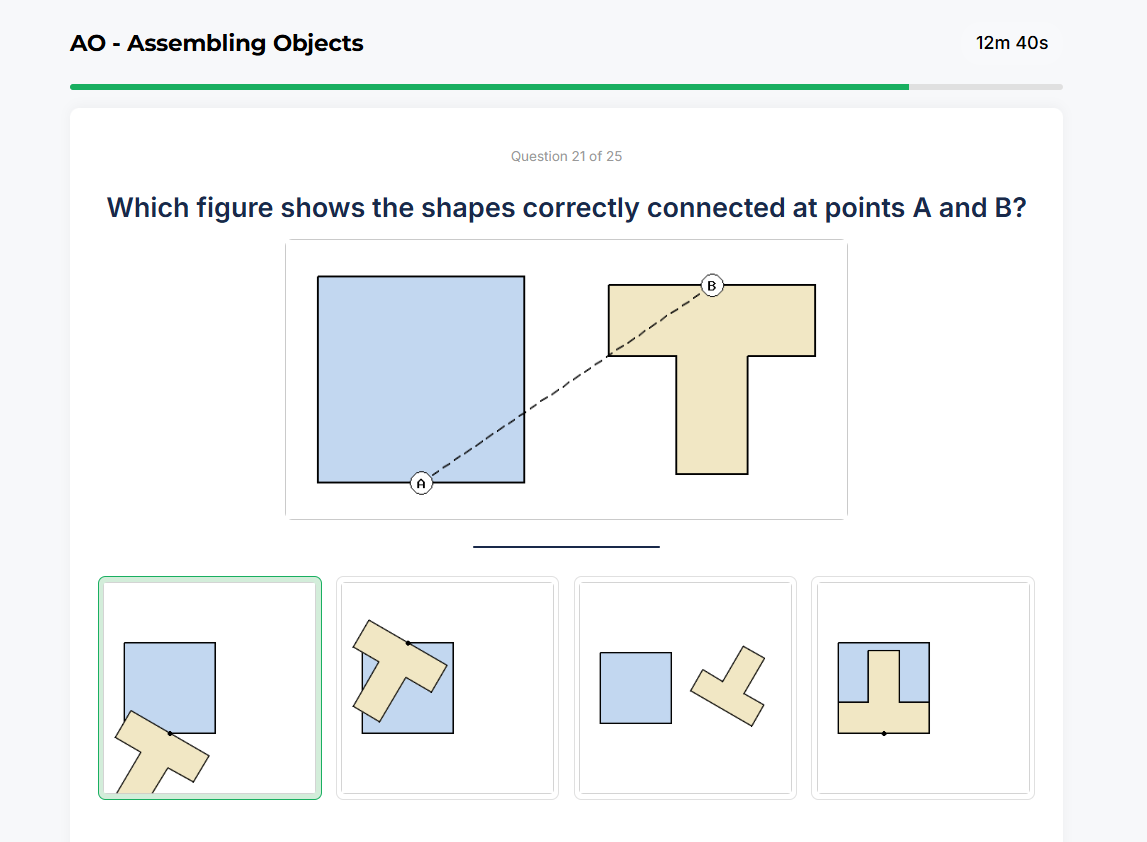 AO - Assembling Objects

12m 40s

Question 21 of 25

Which figure shows the shapes correctly connected at points A and B?

B

A